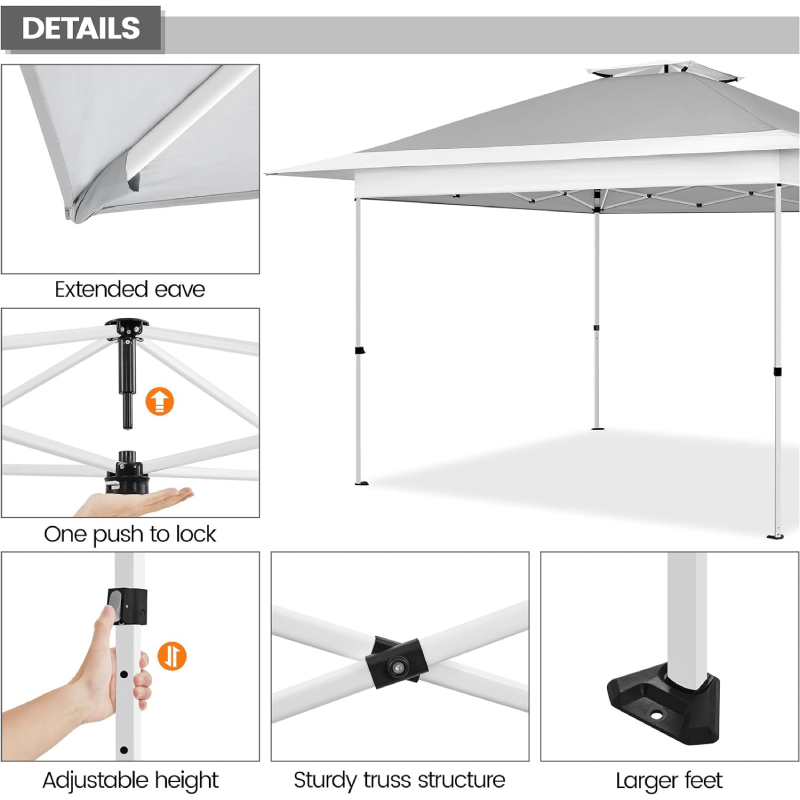 DETAILS

Extended eave

One push to lock

Adjustable height

Sturdy truss structure

Larger feet