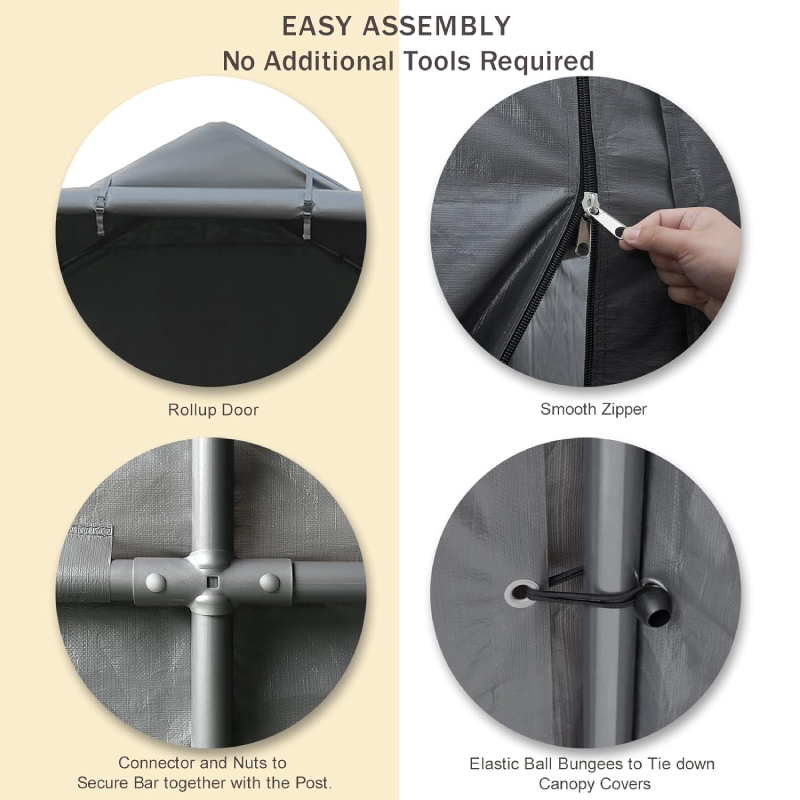 EASY ASSEMBLY
No Additional Tools Required

Rollup Door

Smooth Zipper

Connector and Nuts to Secure Bar together with the Post.

Elastic Ball Bungees to Tie down Canopy Covers